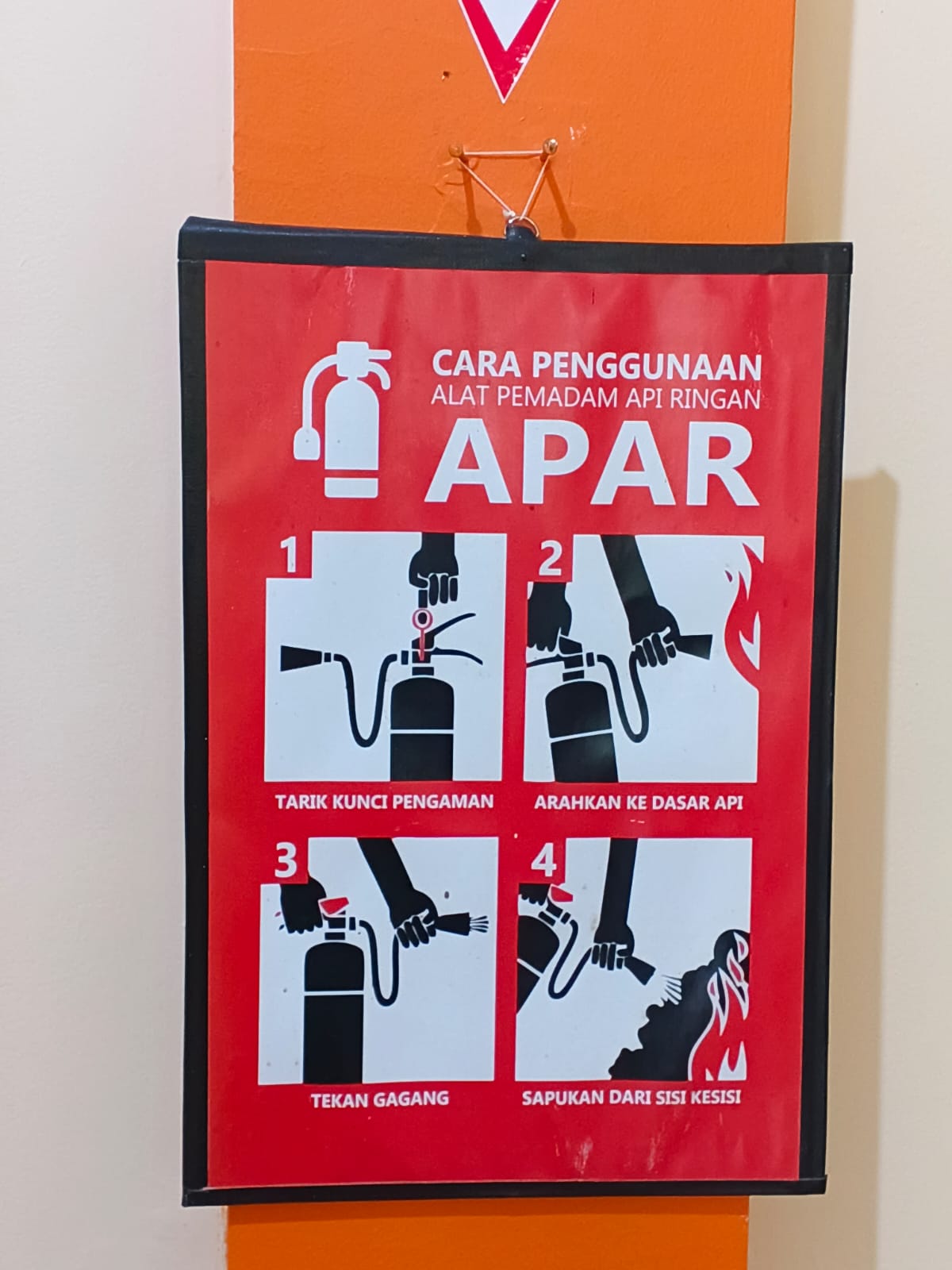 CARA PENGGUNAAN
ALAT PEMADAM API RINGAN
APAR

1
TARIK KUNCI PENGAMAN

2
ARAHKAN KE DASAR API

3
TEKAN GAGANG

4
SAPUKAN DARI SISI KESISI